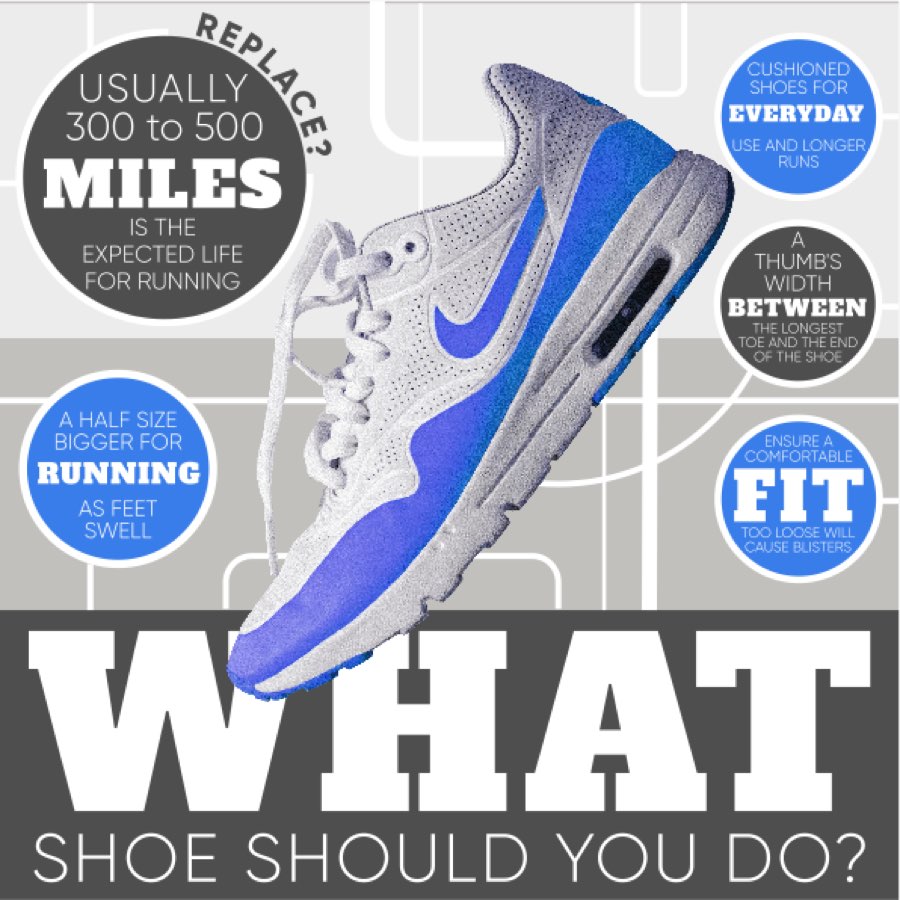 REPLACE?

USUALLY 300 to 500 MILES IS THE EXPECTED LIFE FOR RUNNING

CUSHIONED SHOES FOR EVERYDAY USE AND LONGER RUNS

A THUMB'S WIDTH BETWEEN THE LONGEST TOE AND THE END OF THE SHOE

A HALF SIZE BIGGER FOR RUNNING AS FEET SWELL

ENSURE A COMFORTABLE FIT TOO LOOSE WILL CAUSE BLISTERS

WHAT

SHOE SHOULD YOU DO?